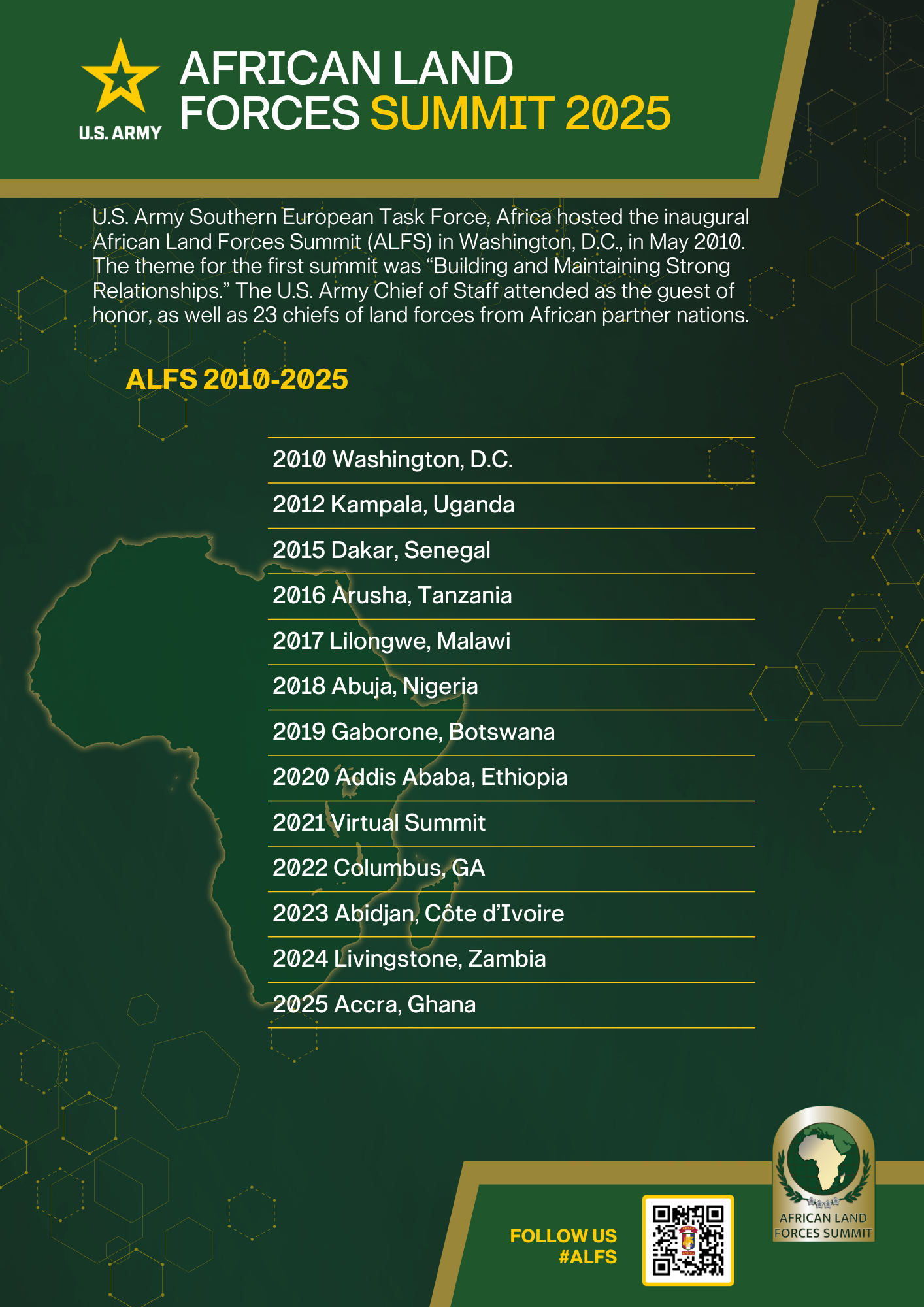 U.S. ARMY

AFRICAN LAND FORCES SUMMIT 2025

U.S. Army Southern European Task Force, Africa hosted the inaugural African Land Forces Summit (ALFS) in Washington, D.C., in May 2010. The theme for the first summit was “Building and Maintaining Strong Relationships.” The U.S. Army Chief of Staff attended as the guest of honor, as well as 23 chiefs of land forces from African partner nations.

ALFS 2010-2025

2010 Washington, D.C.
2012 Kampala, Uganda
2015 Dakar, Senegal
2016 Arusha, Tanzania
2017 Lilongwe, Malawi
2018 Abuja, Nigeria
2019 Gaborone, Botswana
2020 Addis Ababa, Ethiopia
2021 Virtual Summit
2022 Columbus, GA
2023 Abidjan, Côte d’Ivoire
2024 Livingstone, Zambia
2025 Accra, Ghana

FOLLOW US
#ALFS

AFRICAN LAND FORCES SUMMIT